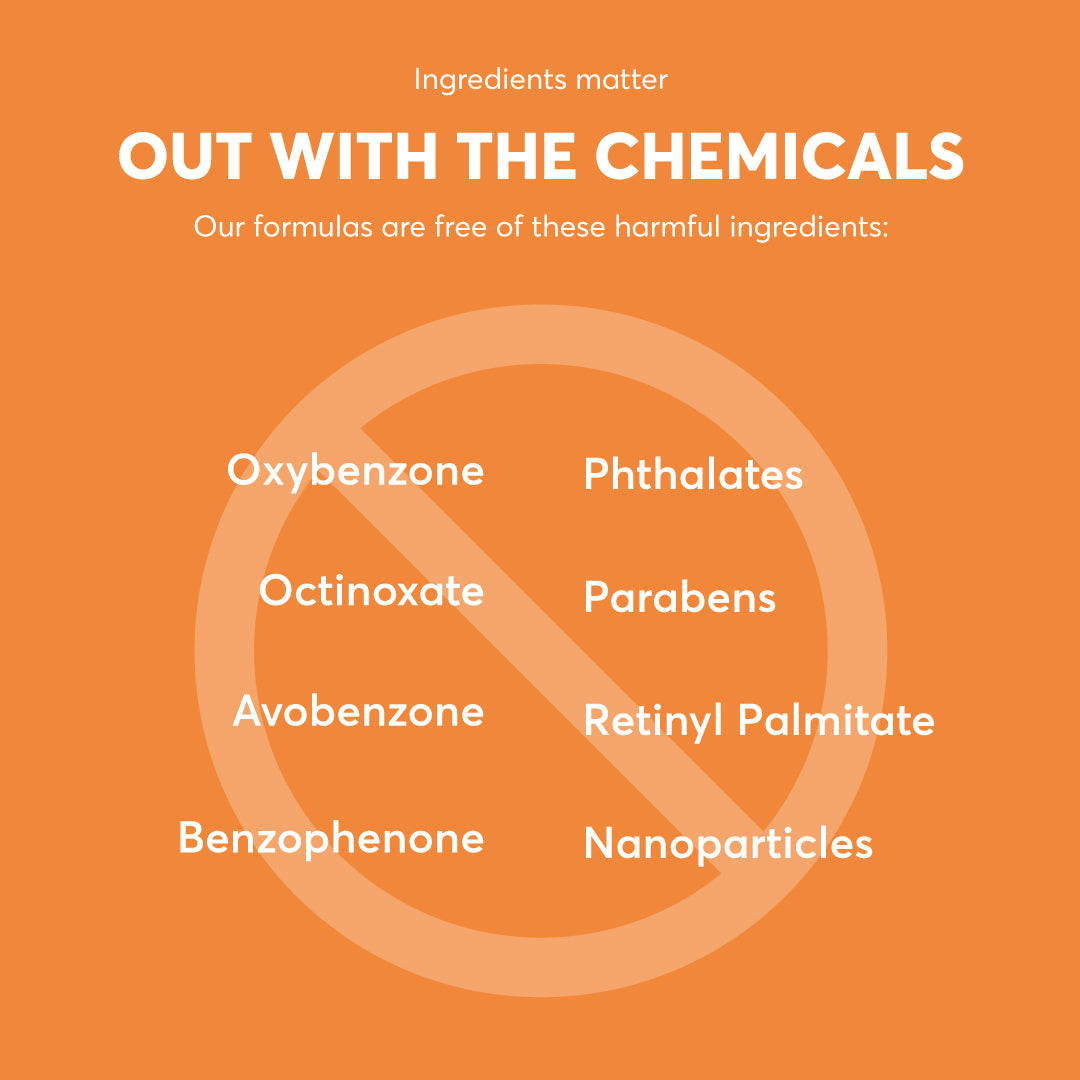 Ingredients matter

OUT WITH THE CHEMICALS

Our formulas are free of these harmful ingredients:

Oxybenzone
Octinoxate
Avobenzone
Benzophenone

Phthalates
Parabens
Retinyl Palmitate
Nanoparticles